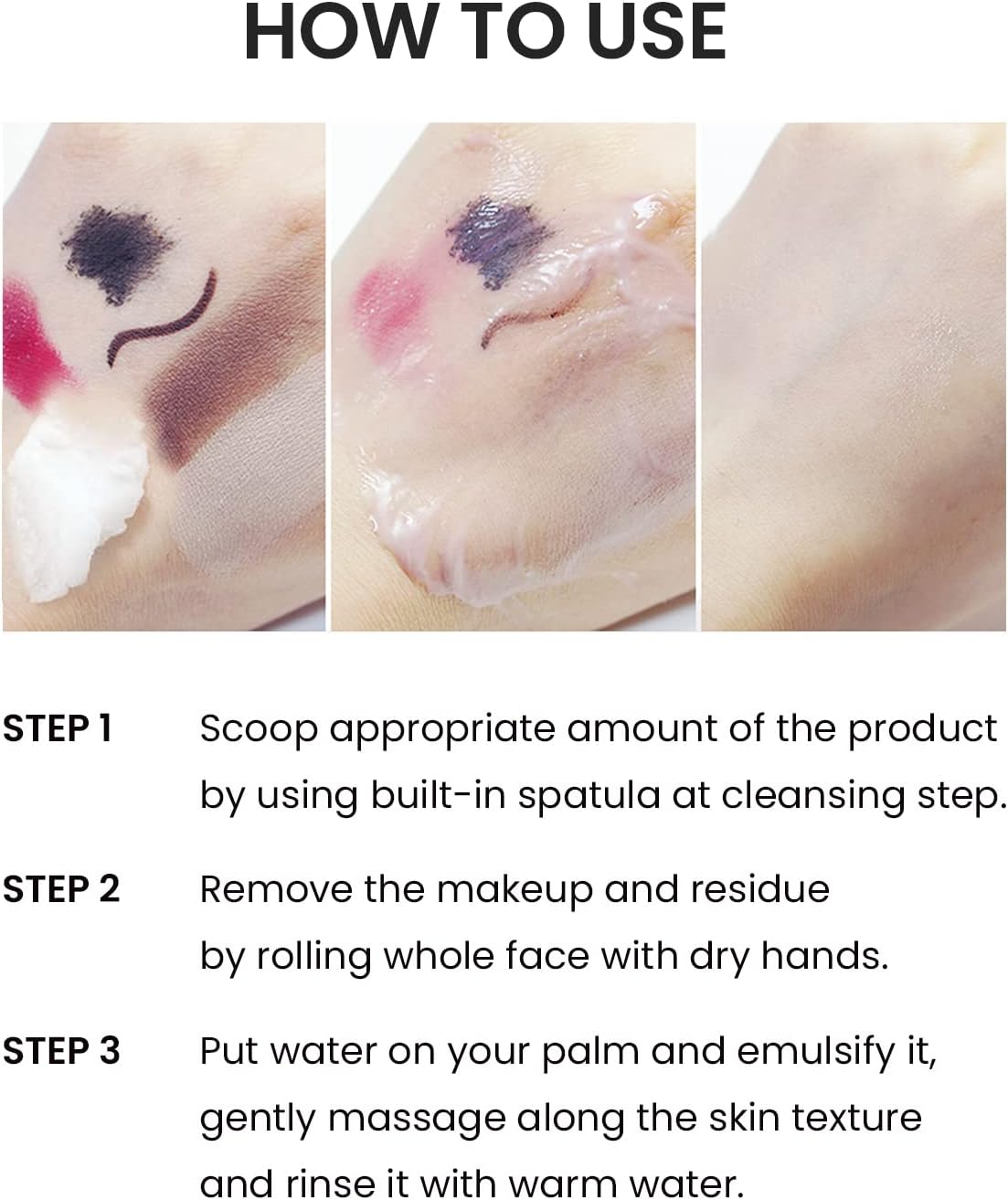 HOW TO USE

STEP 1 Scoop appropriate amount of the product by using built-in spatula at cleansing step.

STEP 2 Remove the makeup and residue by rolling whole face with dry hands.

STEP 3 Put water on your palm and emulsify it, gently massage along the skin texture and rinse it with warm water.