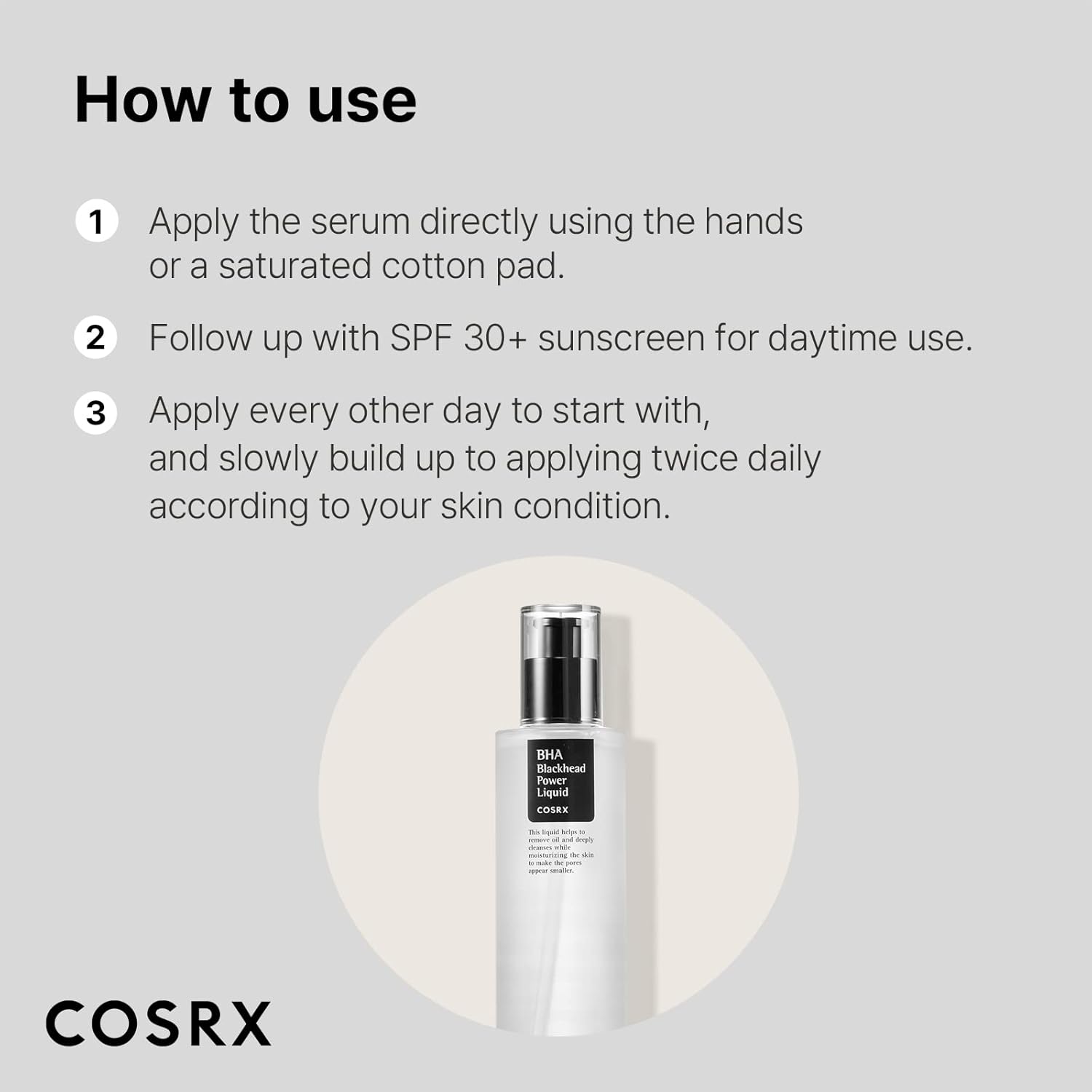 How to use

1 Apply the serum directly using the hands or a saturated cotton pad.

2 Follow up with SPF 30+ sunscreen for daytime use.

3 Apply every other day to start with, and slowly build up to applying twice daily according to your skin condition.

BHA Blackhead Power Liquid
COSRX

This liquid helps to remove oil and deeply cleanses while moisturizing the skin to make the pores appear smaller.

COSRX